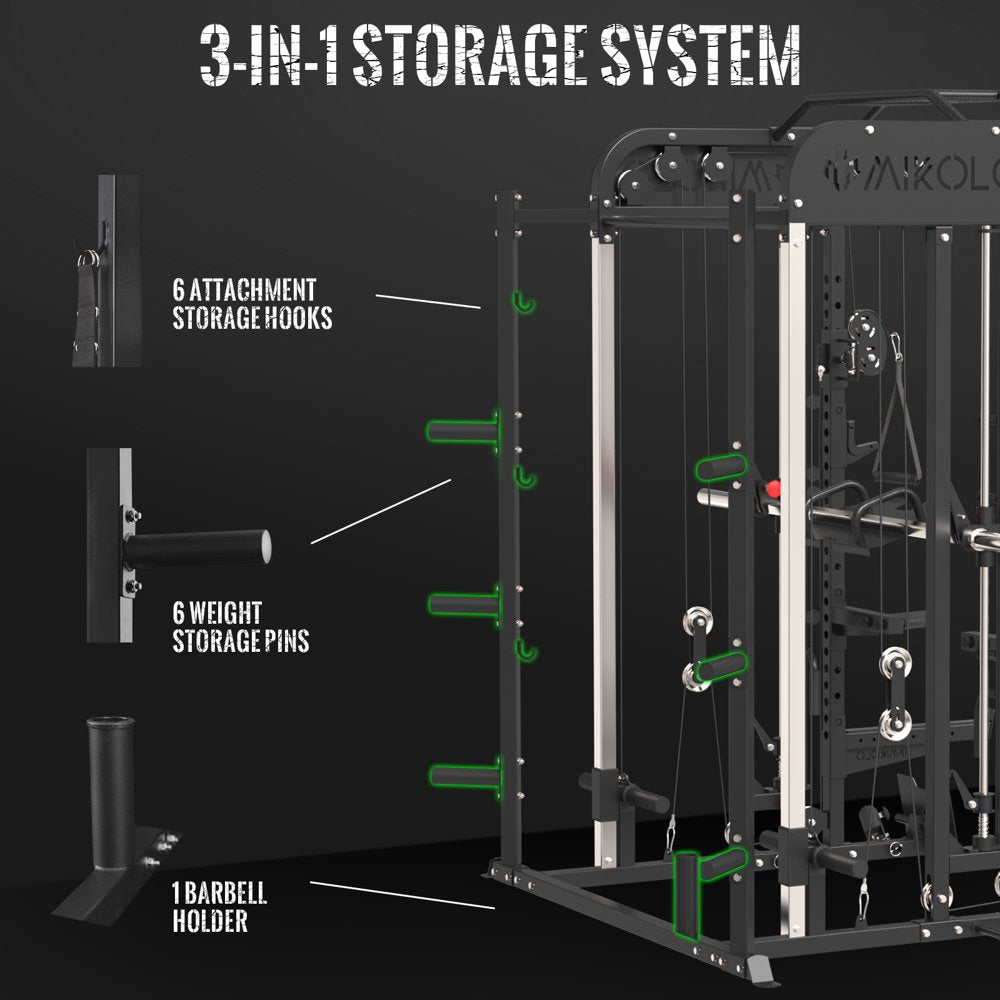 3-IN-1 STORAGE SYSTEM

MIKOLO

6 ATTACHMENT STORAGE HOOKS

6 WEIGHT STORAGE PINS

1 BARBELL HOLDER

MIKOLO